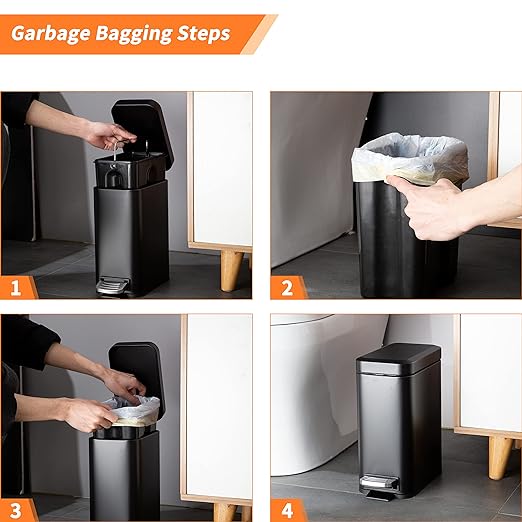 Garbage Bagging Steps

1

2

3

4