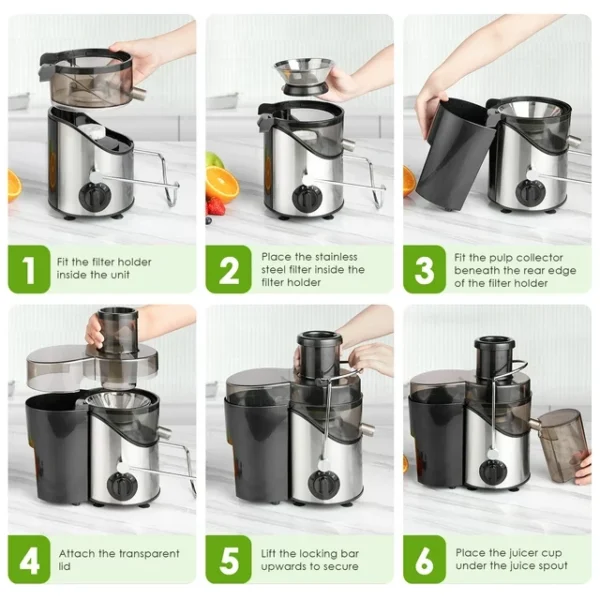 1 Fit the filter holder inside the unit

2 Place the stainless steel filter inside the filter holder

3 Fit the pulp collector beneath the rear edge of the filter holder

4 Attach the transparent lid

5 Lift the locking bar upwards to secure

6 Place the juicer cup under the juice spout