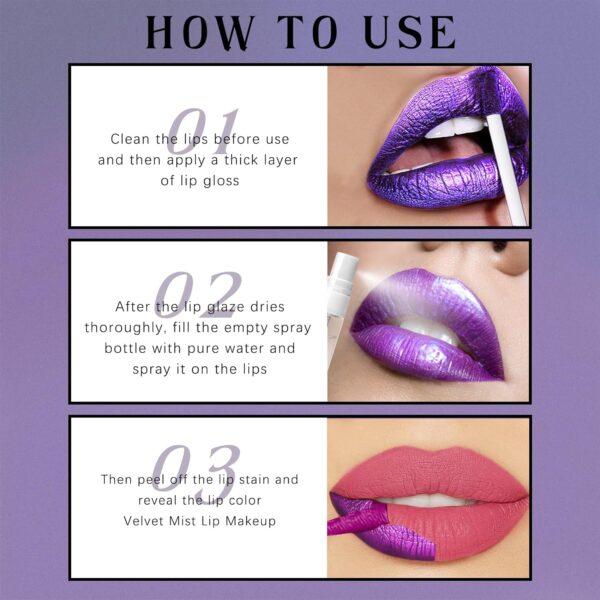 HOW TO USE

01

Clean the lips before use and then apply a thick layer of lip gloss

02

After the lip glaze dries thoroughly, fill the empty spray bottle with pure water and spray it on the lips

03

Then peel off the lip stain and reveal the lip color Velvet Mist Lip Makeup