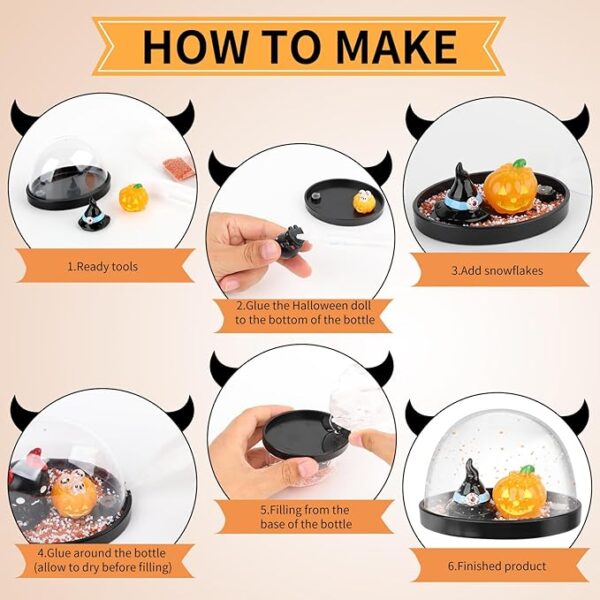 HOW TO MAKE

1.Ready tools

2.Glue the Halloween doll to the bottom of the bottle

3.Add snowflakes

4.Glue around the bottle (allow to dry before filling)

5.Filling from the base of the bottle

6.Finished product