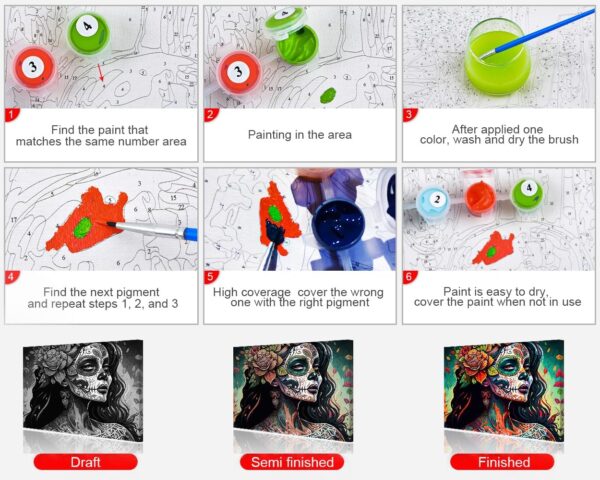 1
Find the paint that matches the same number area

2
Painting in the area

3
After applied one color, wash and dry the brush

4
Find the next pigment and repeat steps 1, 2, and 3

5
High coverage cover the wrong one with the right pigment

6
Paint is easy to dry, cover the paint when not in use

Draft

Semi finished

Finished