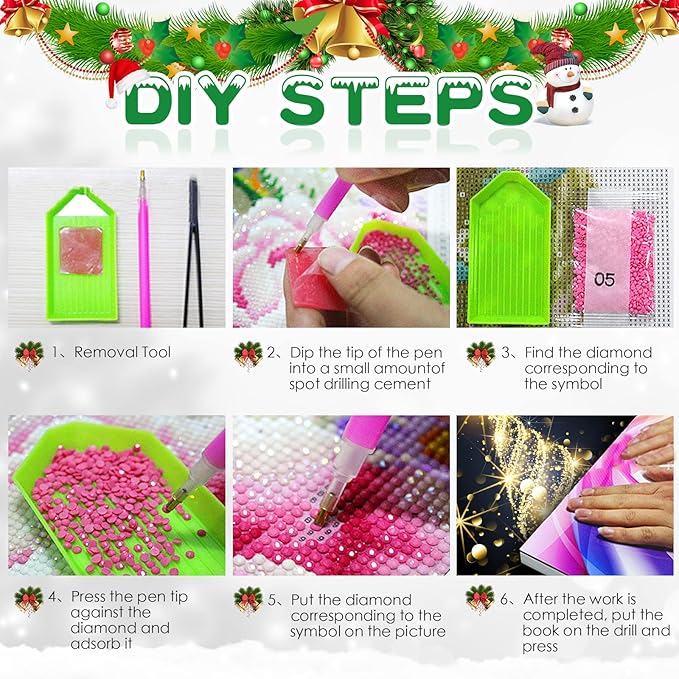 DIY STEPS

05

1、Removal Tool

2、Dip the tip of the pen into a small amountof spot drilling cement

3、Find the diamond corresponding to the symbol

4、Press the pen tip against the diamond and adsorb it

5、Put the diamond corresponding to the symbol on the picture

6、After the work is completed, put the book on the drill and press