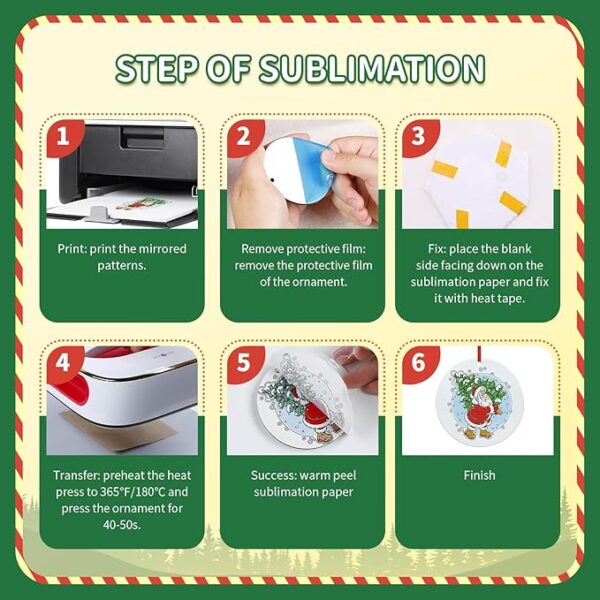 STEP OF SUBLIMATION

1

Print: print the mirrored patterns.

2

Remove protective film: remove the protective film of the ornament.

3

Fix: place the blank side facing down on the sublimation paper and fix it with heat tape.

4

Transfer: preheat the heat press to 365°F/180°C and press the ornament for 40-50s.

5

Success: warm peel sublimation paper

6

Finish