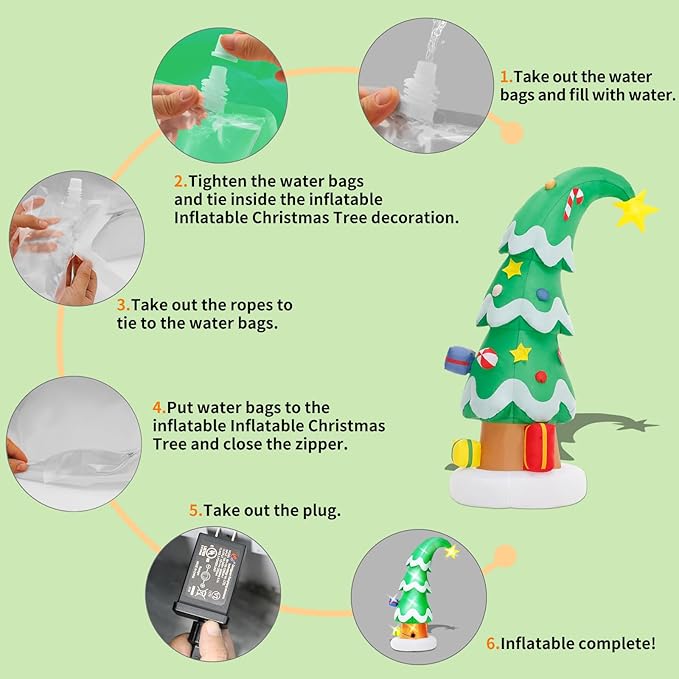 1.Take out the water bags and fill with water.

2.Tighten the water bags and tie inside the inflatable Inflatable Christmas Tree decoration.

3.Take out the ropes to tie to the water bags.

4.Put water bags to the inflatable Inflatable Christmas Tree and close the zipper.

5.Take out the plug.

6.Inflatable complete!