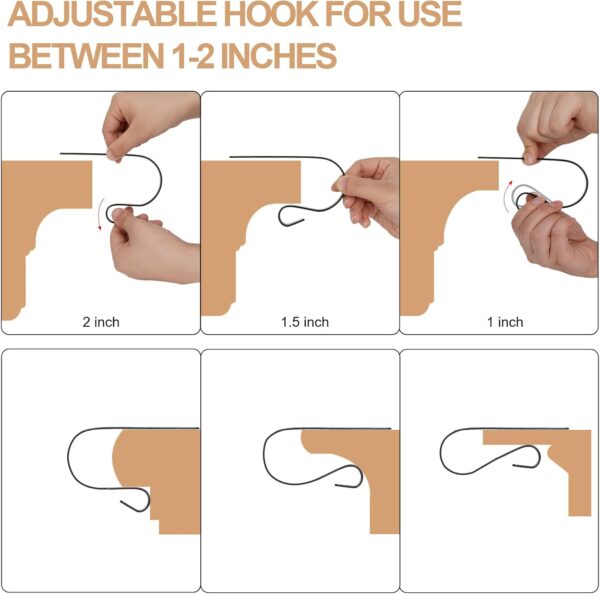 ADJUSTABLE HOOK FOR USE BETWEEN 1-2 INCHES

2 inch

1.5 inch

1 inch