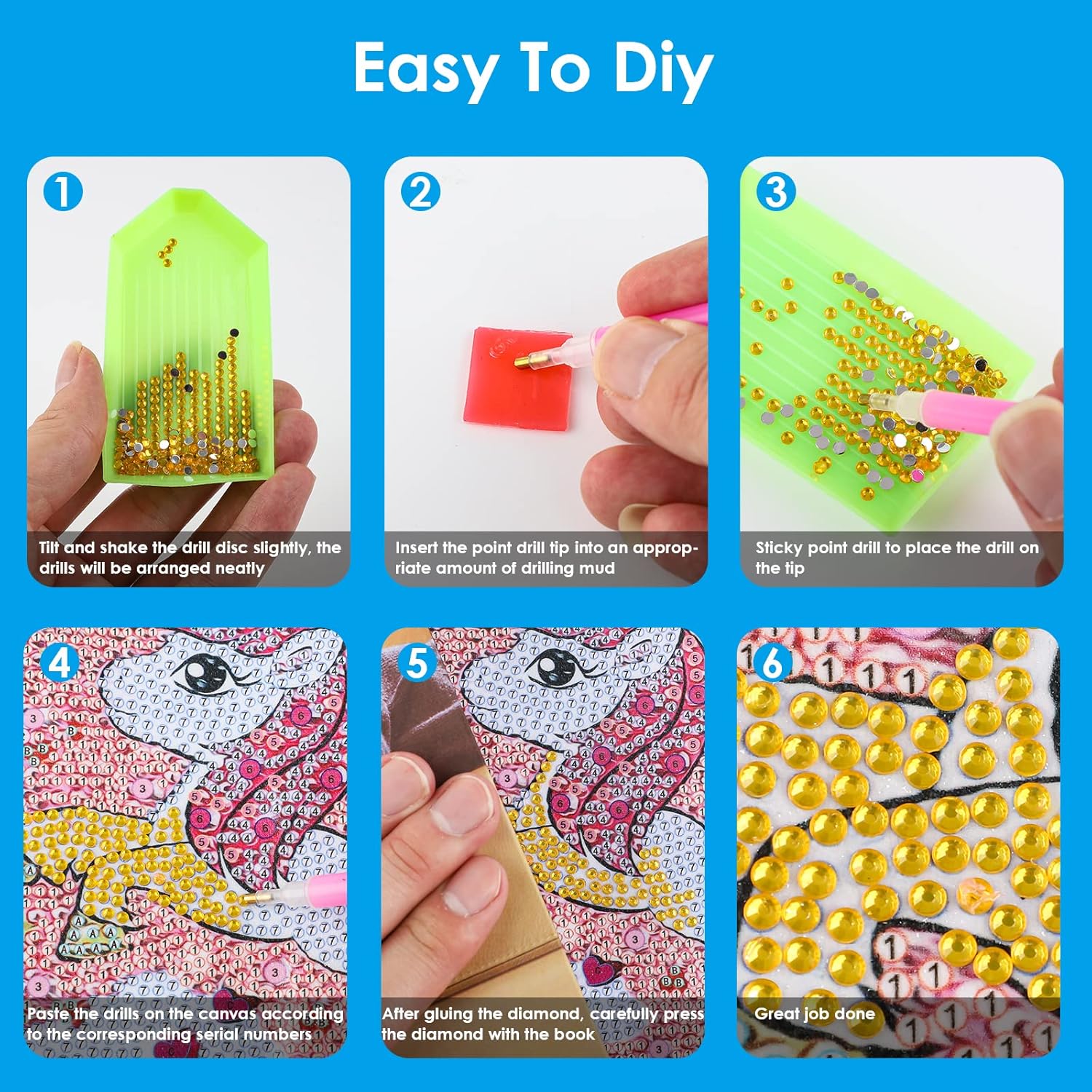 Easy To Diy

1
Tilt and shake the drill disc slightly, the drills will be arranged neatly

2
Insert the point drill tip into an appropriate amount of drilling mud

3
Sticky point drill to place the drill on the tip

4
Paste the drills on the canvas according to the corresponding serial numbers

5
After gluing the diamond, carefully press the diamond with the book

6
Great job done