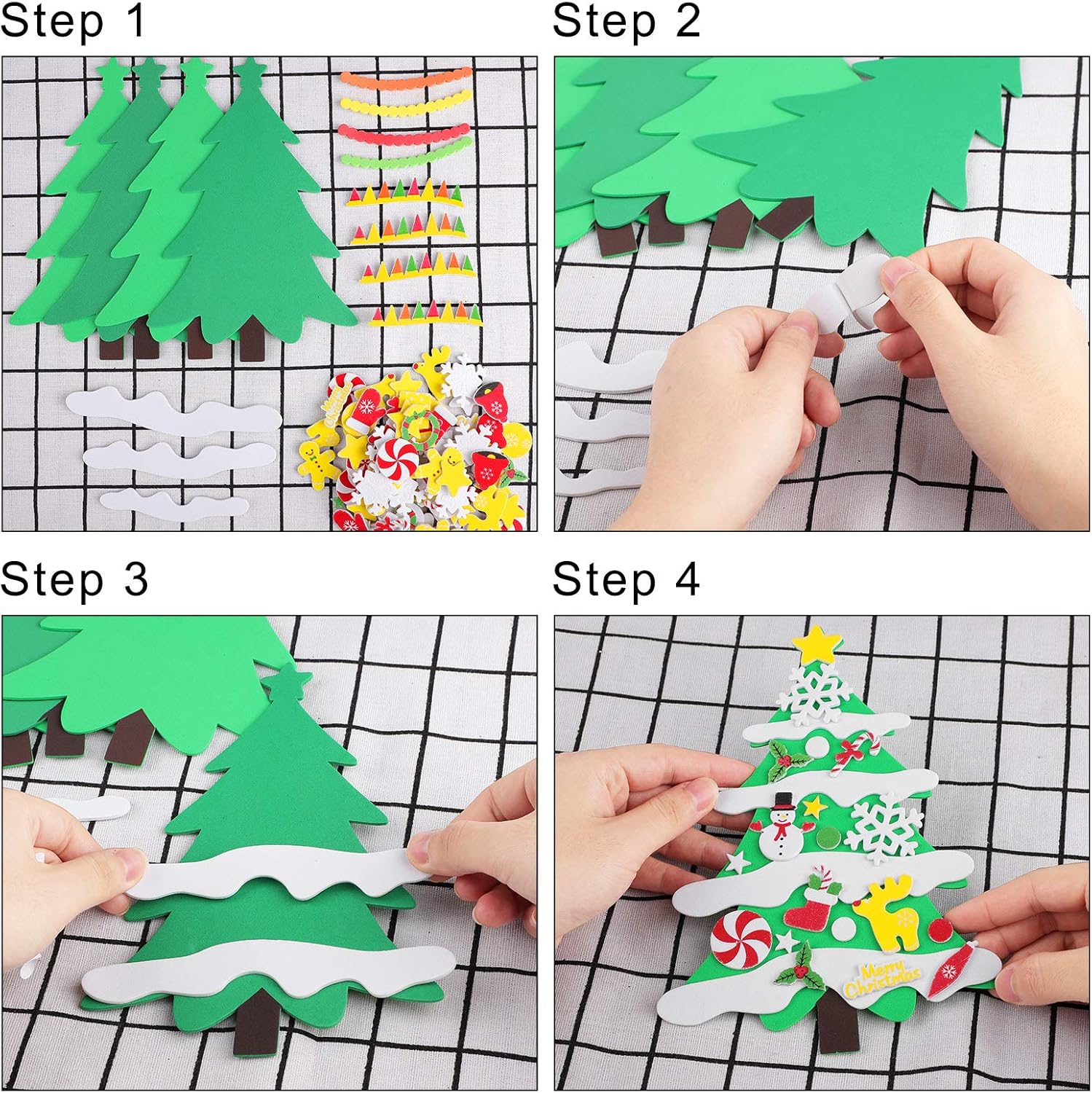 Step 1

Step 2

Step 3

Step 4

Merry Christmas