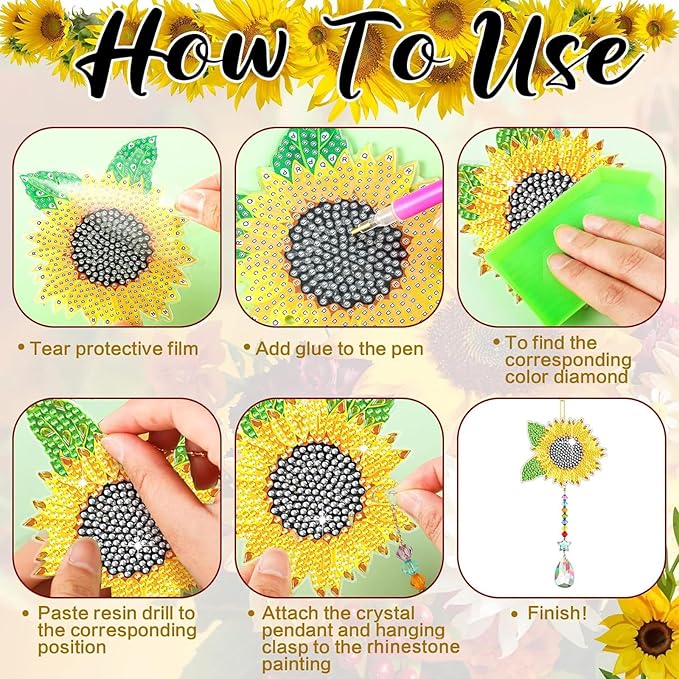 How To Use

• Tear protective film

• Add glue to the pen

• To find the corresponding color diamond

• Paste resin drill to the corresponding position

• Attach the crystal pendant and hanging clasp to the rhinestone painting

• Finish!