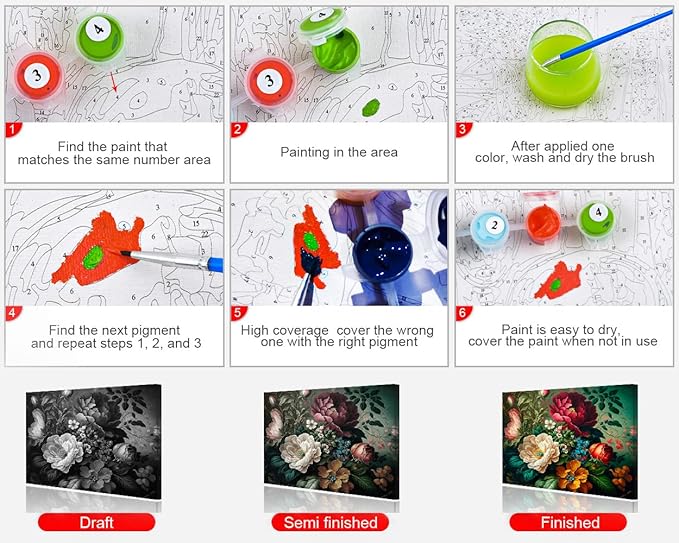 1
Find the paint that matches the same number area

2
Painting in the area

3
After applied one color, wash and dry the brush

4
Find the next pigment and repeat steps 1, 2, and 3

5
High coverage cover the wrong one with the right pigment

6
Paint is easy to dry, cover the paint when not in use

Draft

Semi finished

Finished