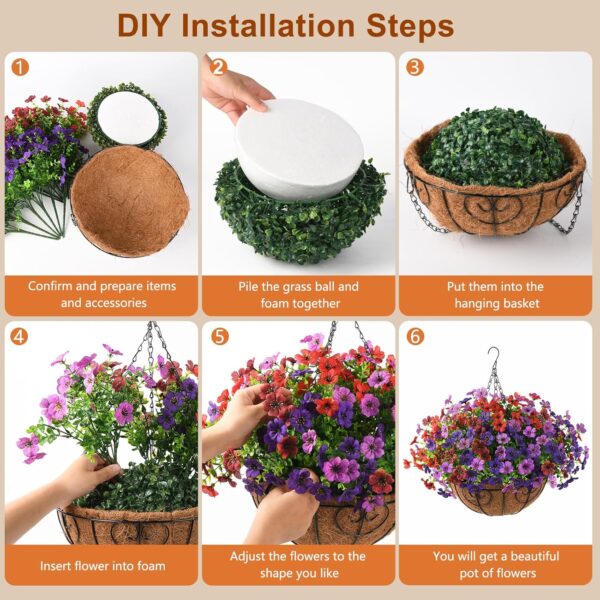 DIY Installation Steps

1
Confirm and prepare items and accessories

2
Pile the grass ball and foam together

3
Put them into the hanging basket

4
Insert flower into foam

5
Adjust the flowers to the shape you like

6
You will get a beautiful pot of flowers