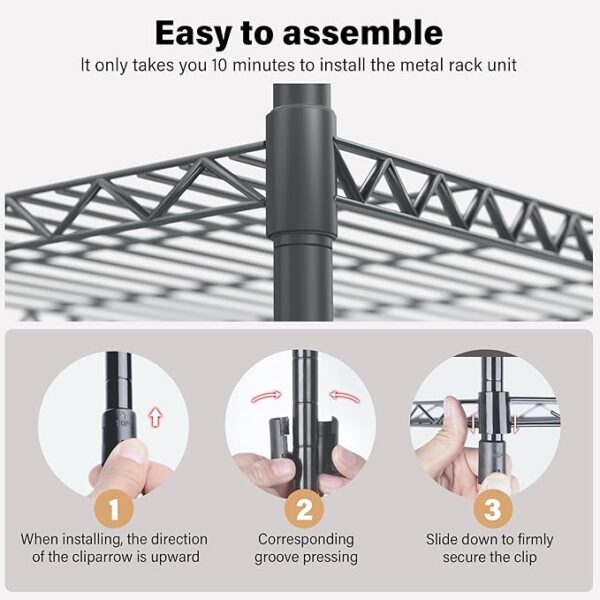 Easy to assemble

It only takes you 10 minutes to install the metal rack unit

1
When installing, the direction of the cliparrow is upward

2
Corresponding groove pressing

3
Slide down to firmly secure the clip