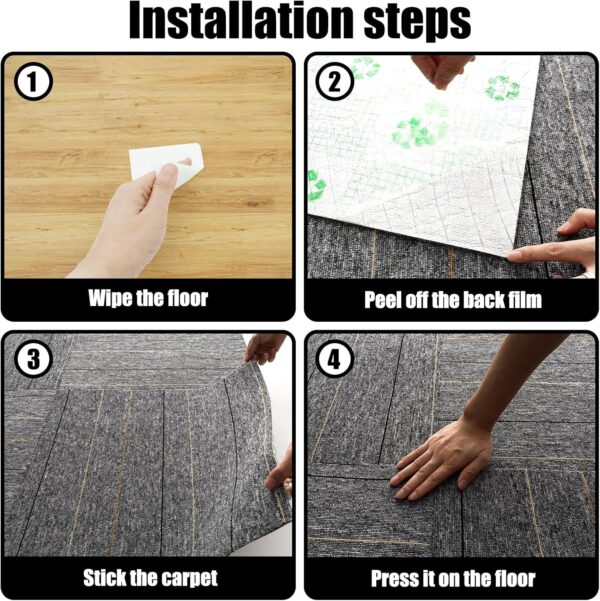 Installation steps

1

Wipe the floor

2

Peel off the back film

3

Stick the carpet

4

Press it on the floor